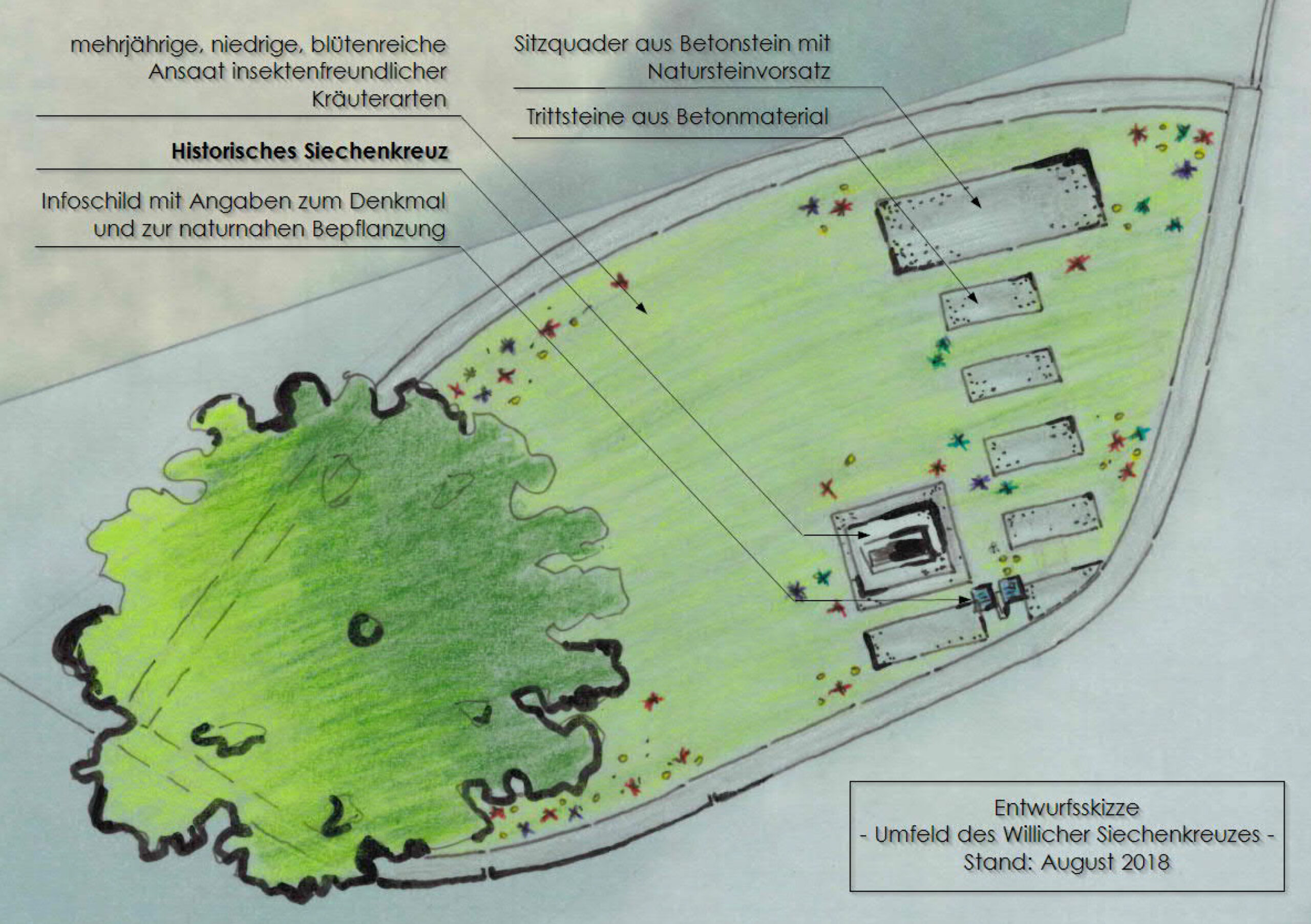 mehrjährige, niedrige, blütenreiche Ansaat insektenfreundlicher Kräuterarten

Historisches Siechenkreuz

Infoschild mit Angaben zum Denkmal und zur naturnahen Bepflanzung

Sitzquader aus Betonstein mit Natursteinvorsatz

Trittsteine aus Betonmaterial

Entwurfsskizze
- Umfeld des Willicher Siechenkreuzes -
Stand: August 2018